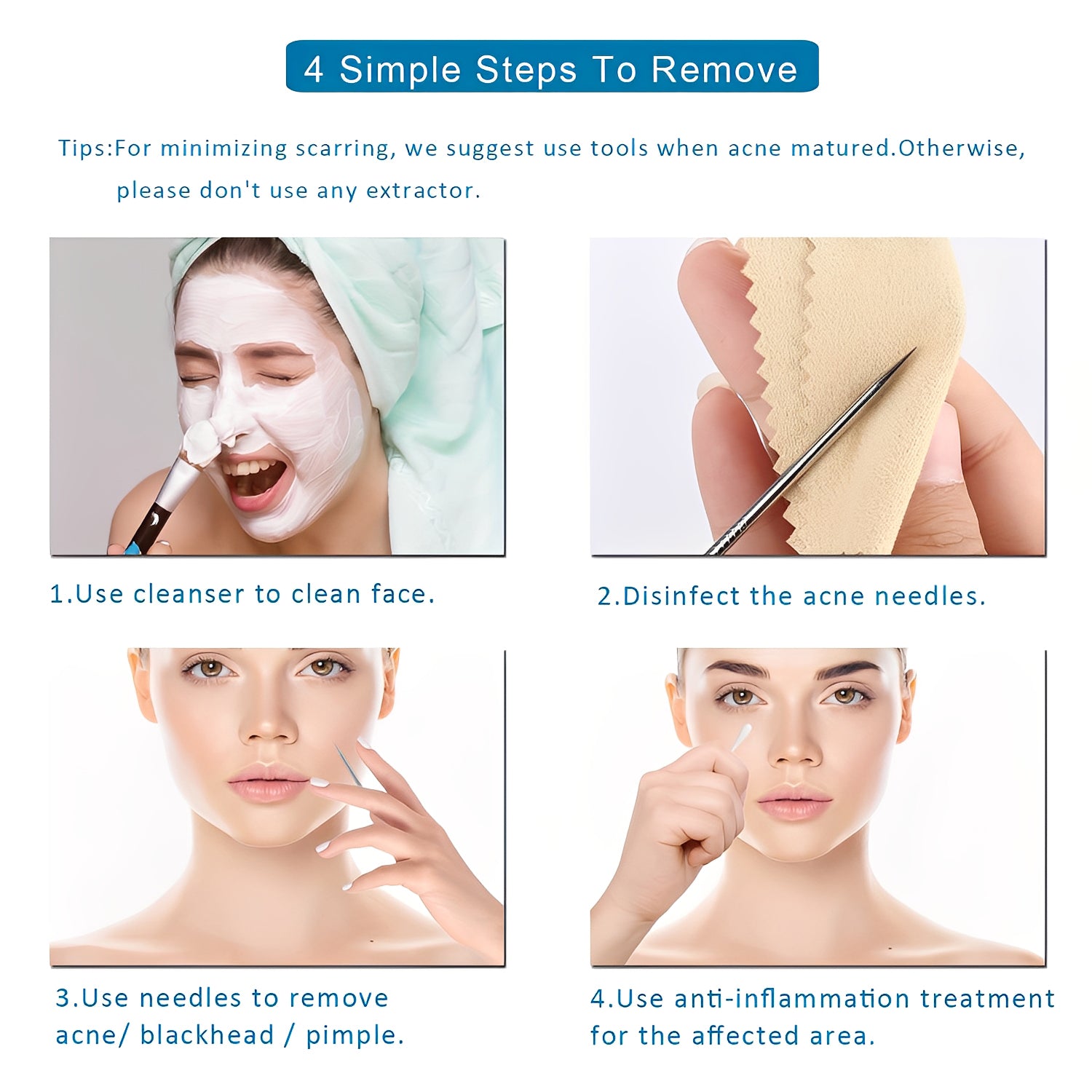 4 Simple Steps To Remove

Tips:For minimizing scarring, we suggest use tools when acne matured.Otherwise, please don't use any extractor.

1.Use cleanser to clean face.

2.Disinfect the acne needles.

3.Use needles to remove acne/ blackhead / pimple.

4.Use anti-inflammation treatment for the affected area.