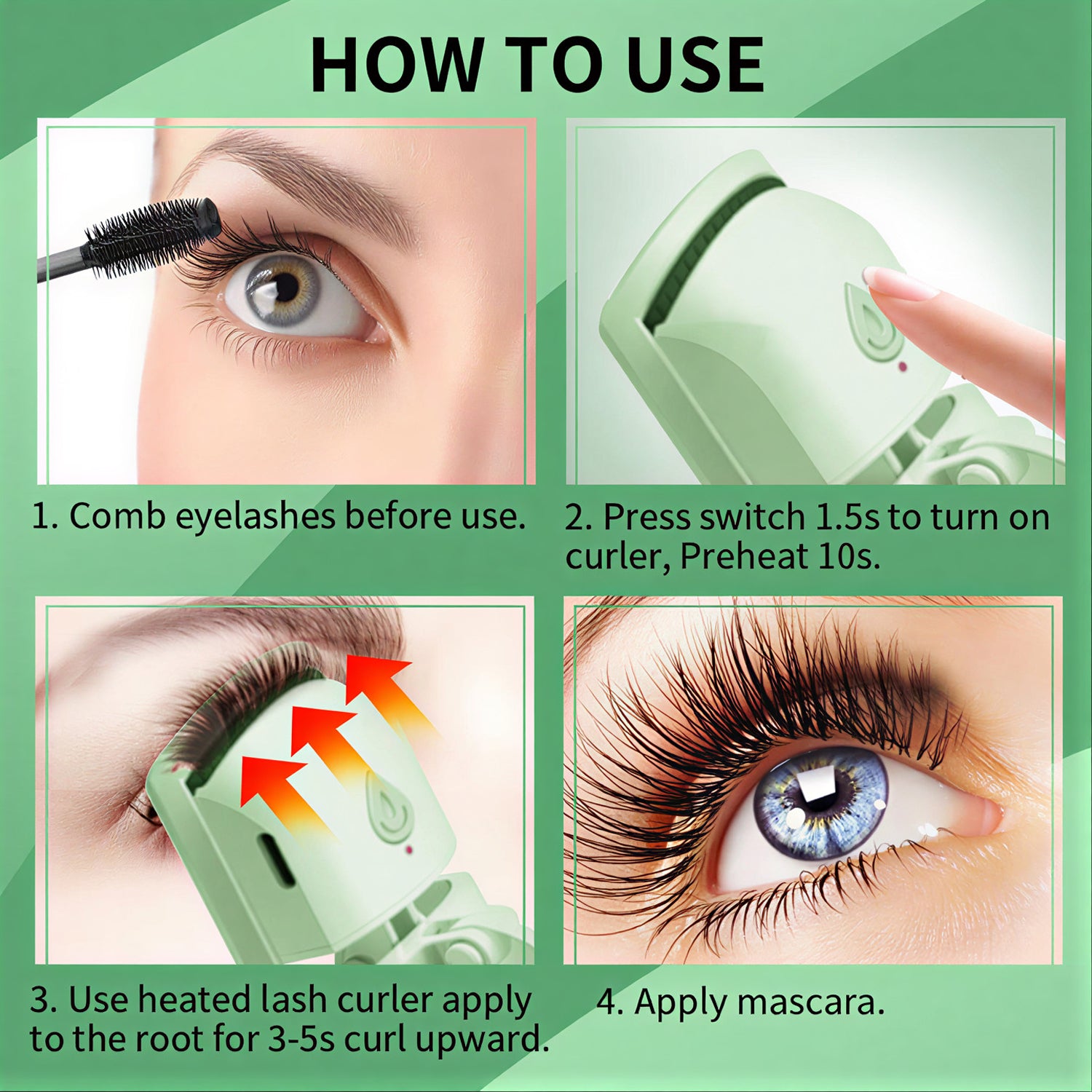 HOW TO USE

1. Comb eyelashes before use.

2. Press switch 1.5s to turn on curler, Preheat 10s.

3. Use heated lash curler apply to the root for 3-5s curl upward.

4. Apply mascara.