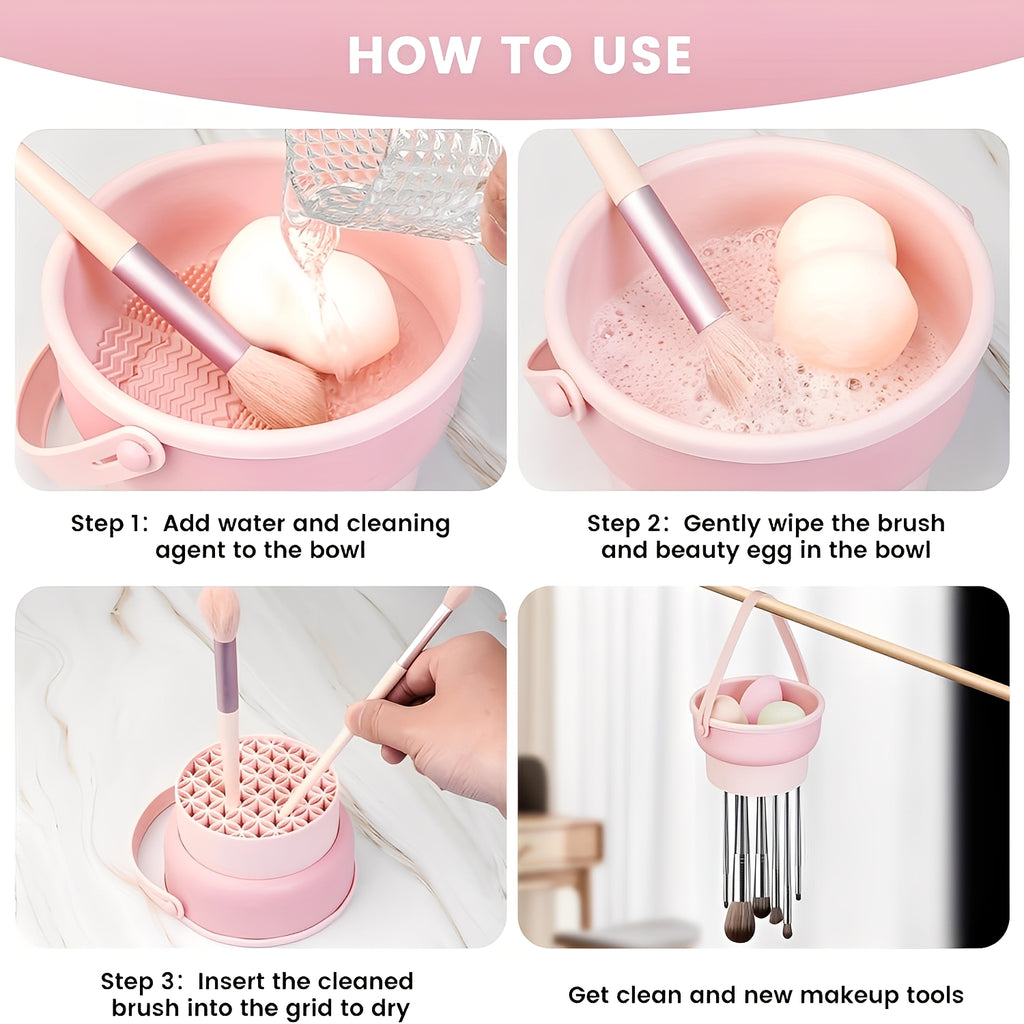 HOW TO USE

Step 1: Add water and cleaning agent to the bowl

Step 2: Gently wipe the brush and beauty egg in the bowl

Step 3: Insert the cleaned brush into the grid to dry

Get clean and new makeup tools