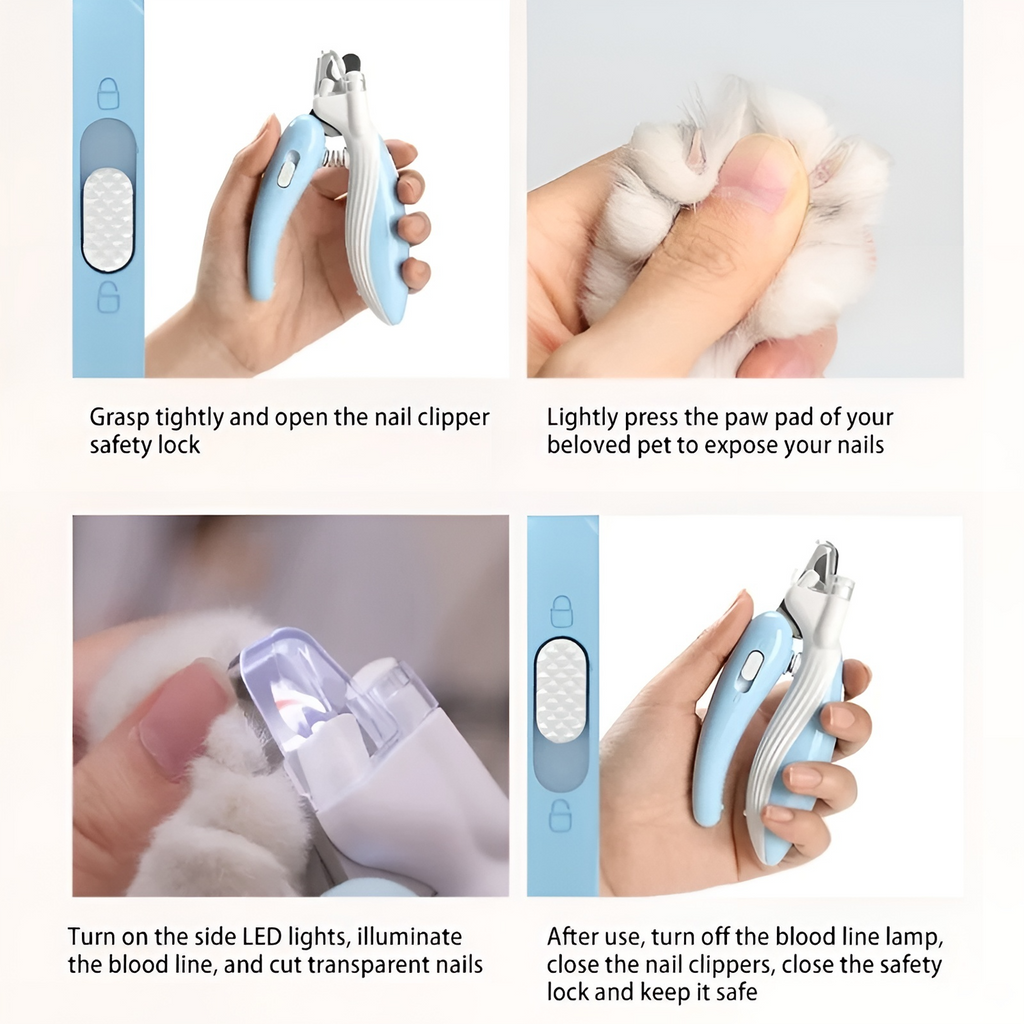 Grasp tightly and open the nail clipper safety lock

Lightly press the paw pad of your beloved pet to expose your nails

Turn on the side LED lights, illuminate the blood line, and cut transparent nails

After use, turn off the blood line lamp, close the nail clippers, close the safety lock and keep it safe