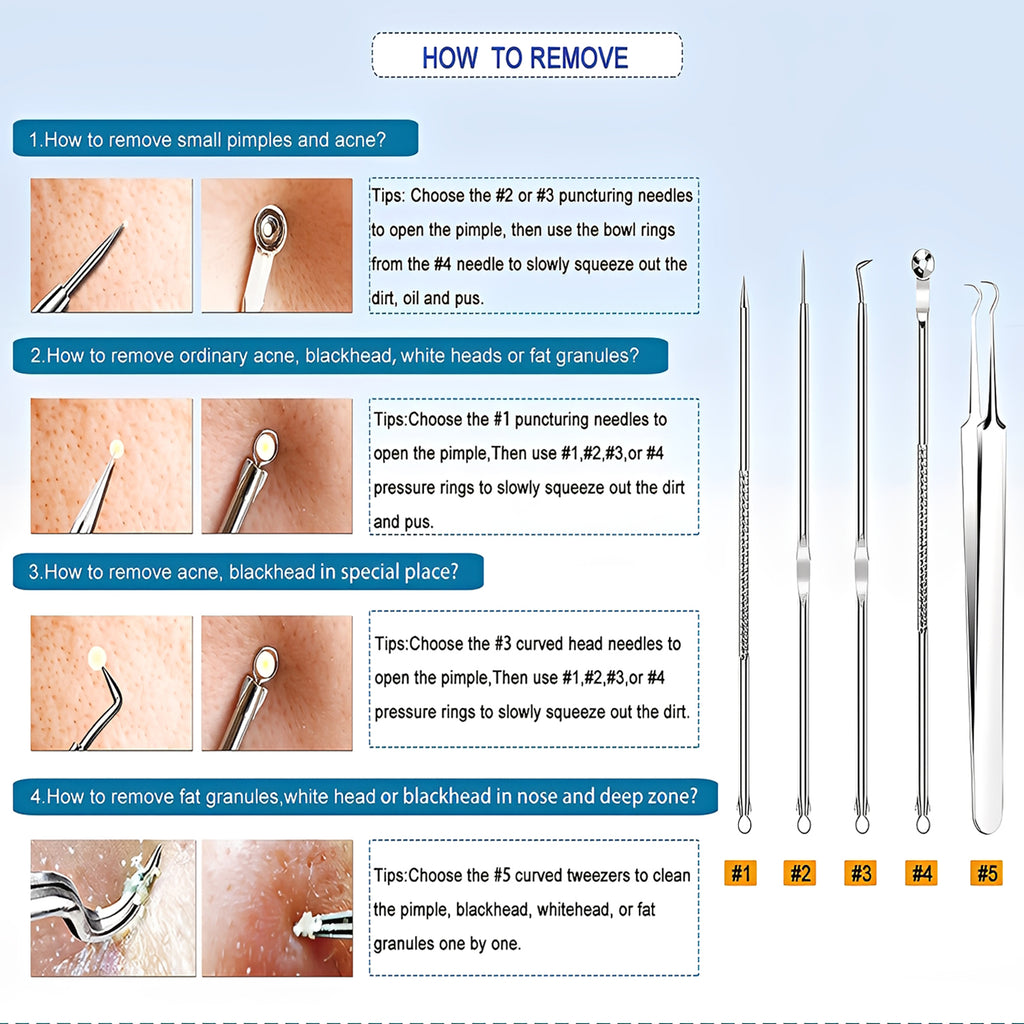 HOW TO REMOVE

1.How to remove small pimples and acne?

Tips: Choose the #2 or #3 puncturing needles to open the pimple, then use the bowl rings from the #4 needle to slowly squeeze out the dirt, oil and pus.

2.How to remove ordinary acne, blackhead, white heads or fat granules?

Tips:Choose the #1 puncturing needles to open the pimple,Then use #1,#2,#3,or #4 pressure rings to slowly squeeze out the dirt and pus.

3.How to remove acne, blackhead in special place?

Tips:Choose the #3 curved head needles to open the pimple,Then use #1,#2,#3,or #4 pressure rings to slowly squeeze out the dirt.

4.How to remove fat granules,white head or blackhead in nose and deep zone?

Tips:Choose the #5 curved tweezers to clean the pimple, blackhead, whitehead, or fat granules one by one.

#1 #2 #3 #4 #5