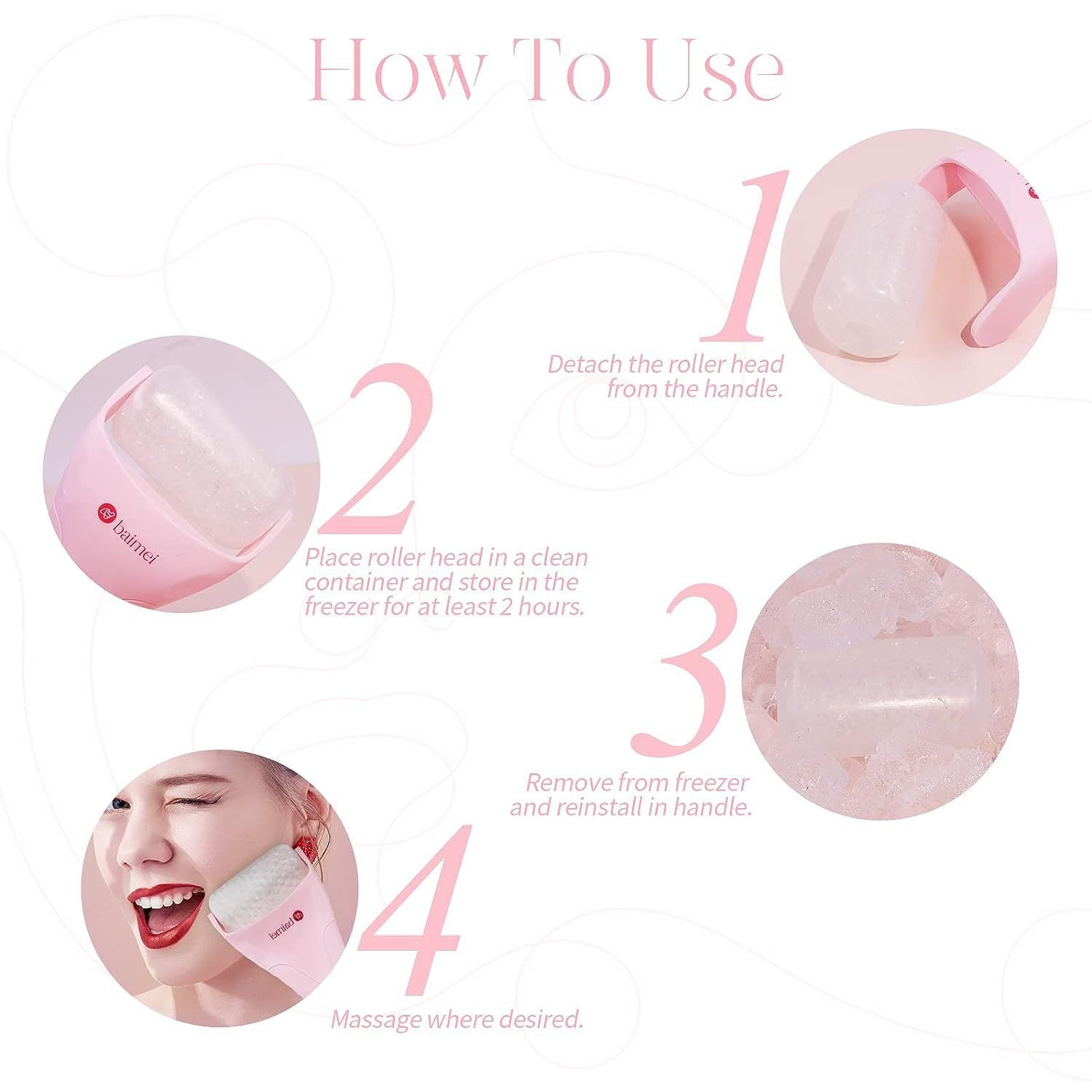 How To Use

1
Detach the roller head from the handle.

baimei

2
Place roller head in a clean container and store in the freezer for at least 2 hours.

3
Remove from freezer and reinstall in handle.

baimei

4
Massage where desired.