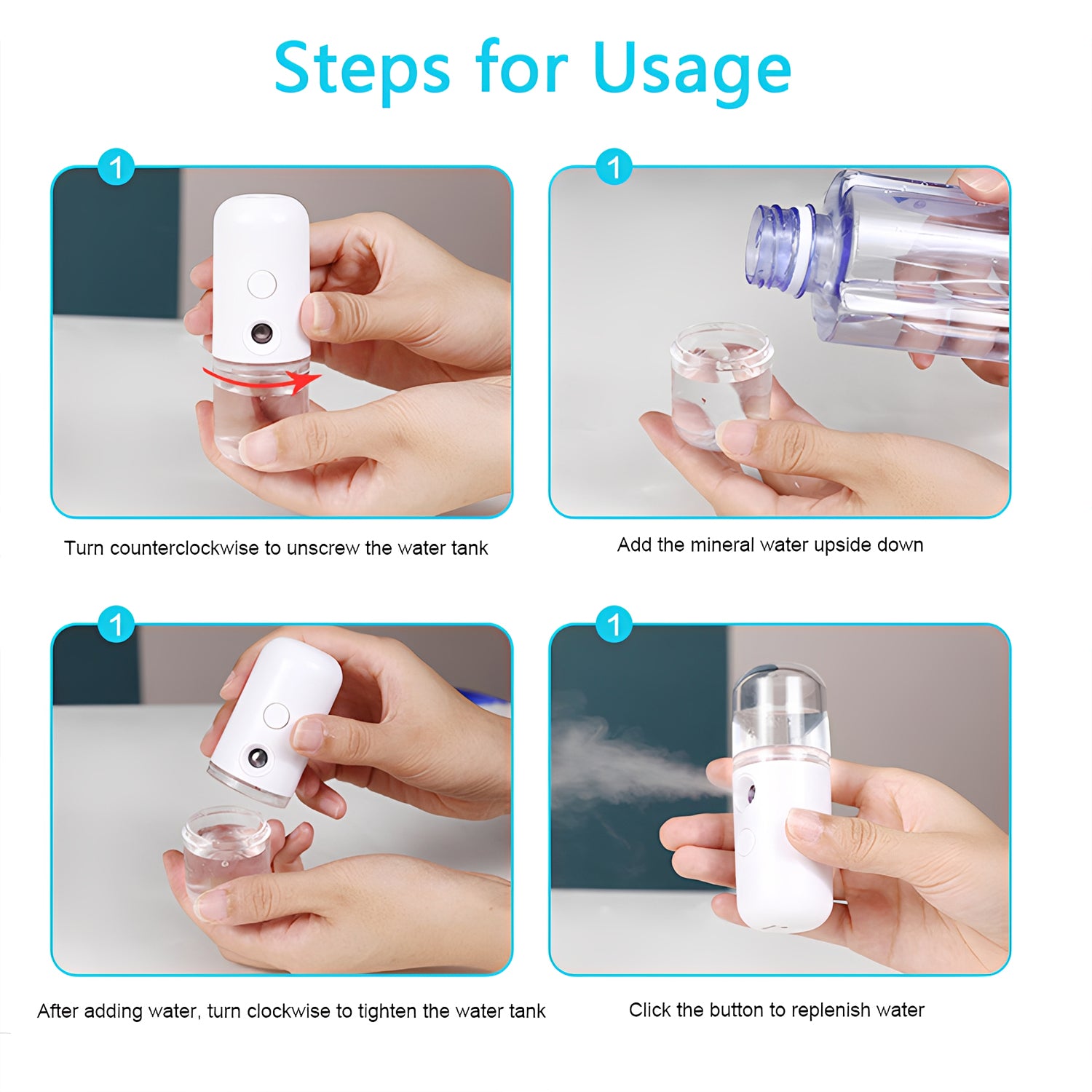 Steps for Usage

1

Turn counterclockwise to unscrew the water tank

1

Add the mineral water upside down

1

After adding water, turn clockwise to tighten the water tank

1

Click the button to replenish water