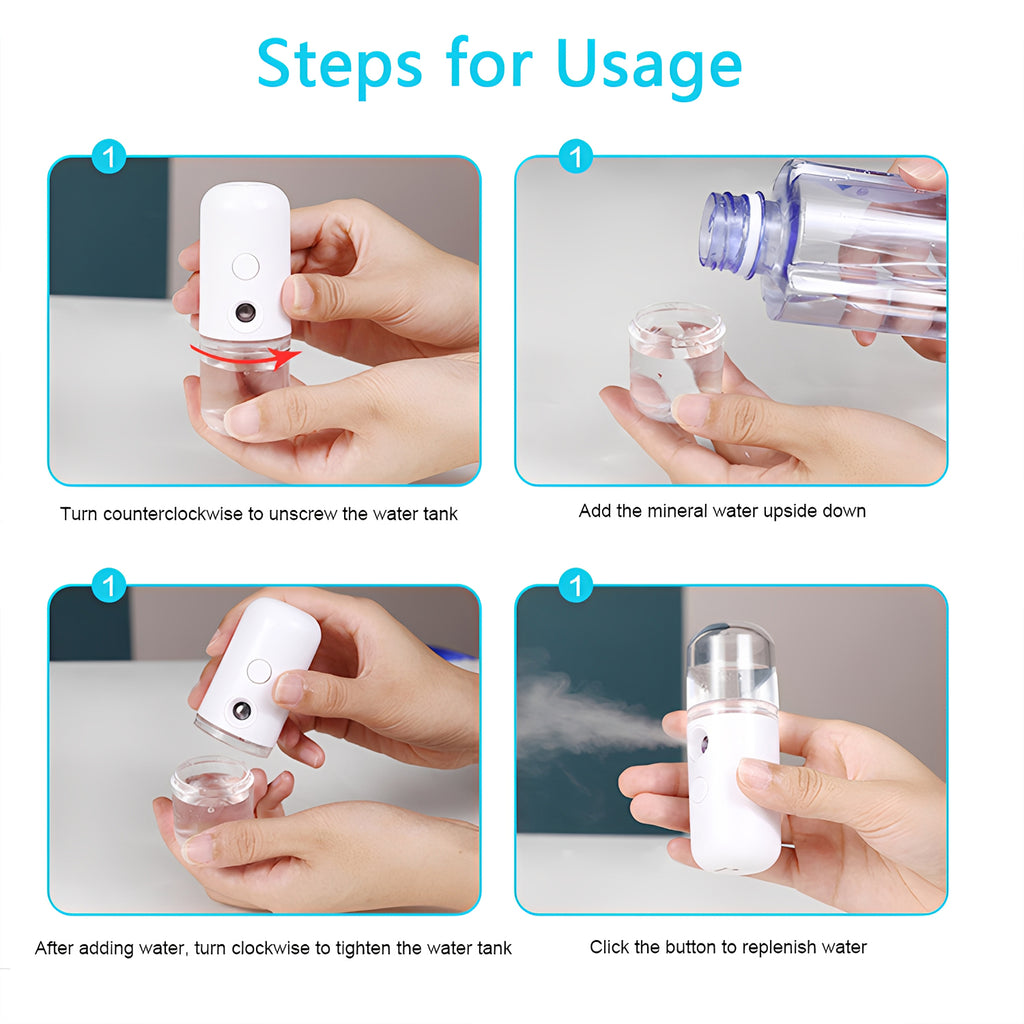 Steps for Usage

1

Turn counterclockwise to unscrew the water tank

1

Add the mineral water upside down

1

After adding water, turn clockwise to tighten the water tank

1

Click the button to replenish water