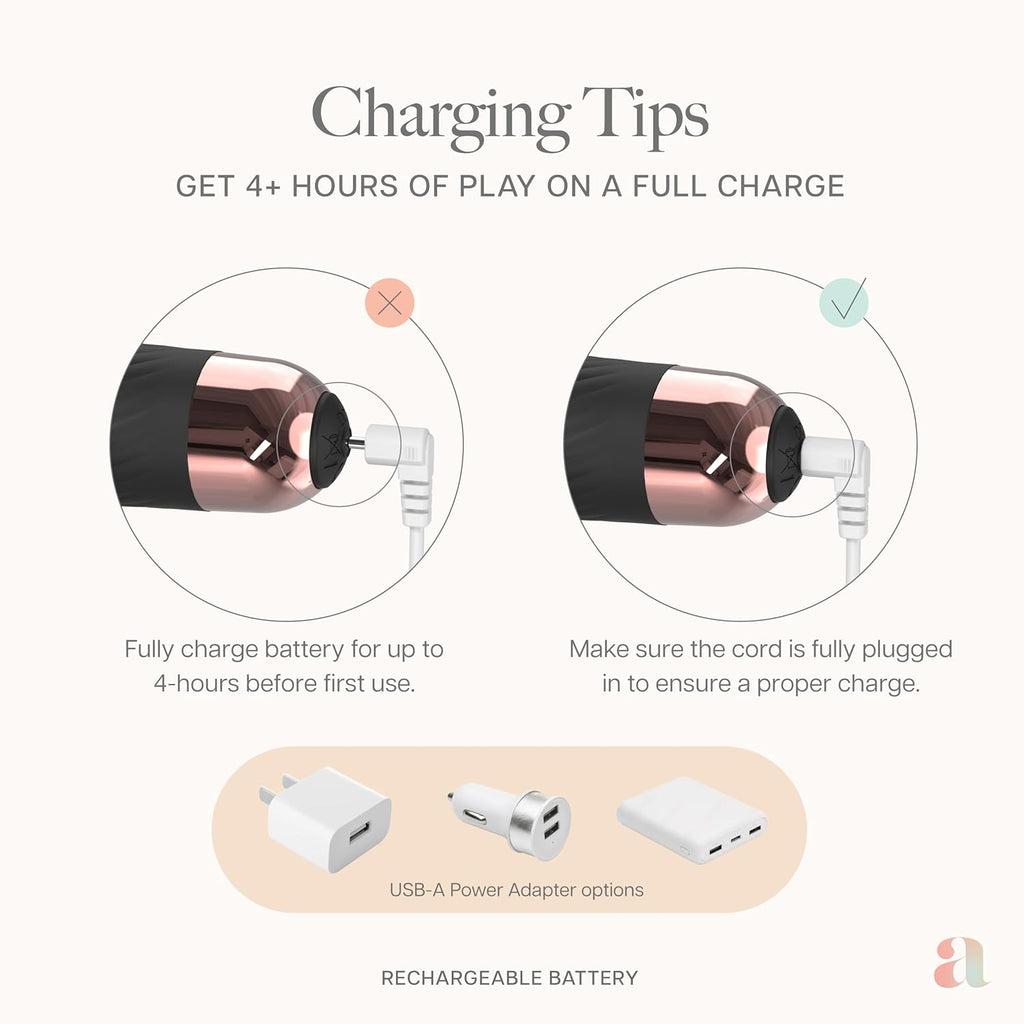 Charging Tips

GET 4+ HOURS OF PLAY ON A FULL CHARGE

Fully charge battery for up to 4-hours before first use.

Make sure the cord is fully plugged in to ensure a proper charge.

USB-A Power Adapter options

RECHARGEABLE BATTERY

a