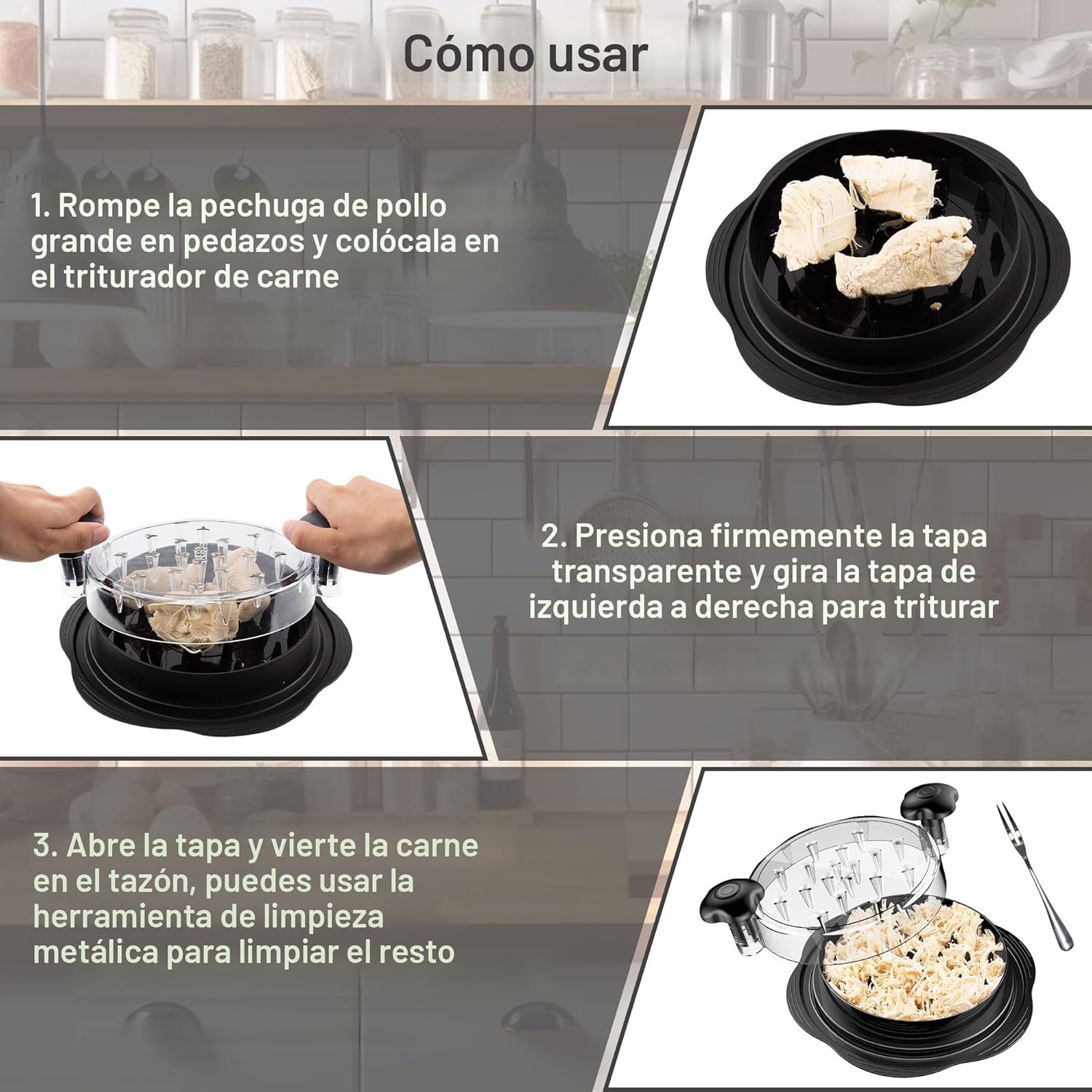 Cómo usar

1. Rompe la pechuga de pollo grande en pedazos y colócala en el triturador de carne

2. Presiona firmemente la tapa transparente y gira la tapa de izquierda a derecha para triturar

3. Abre la tapa y vierte la carne en el tazón, puedes usar la herramienta de limpieza metálica para limpiar el resto