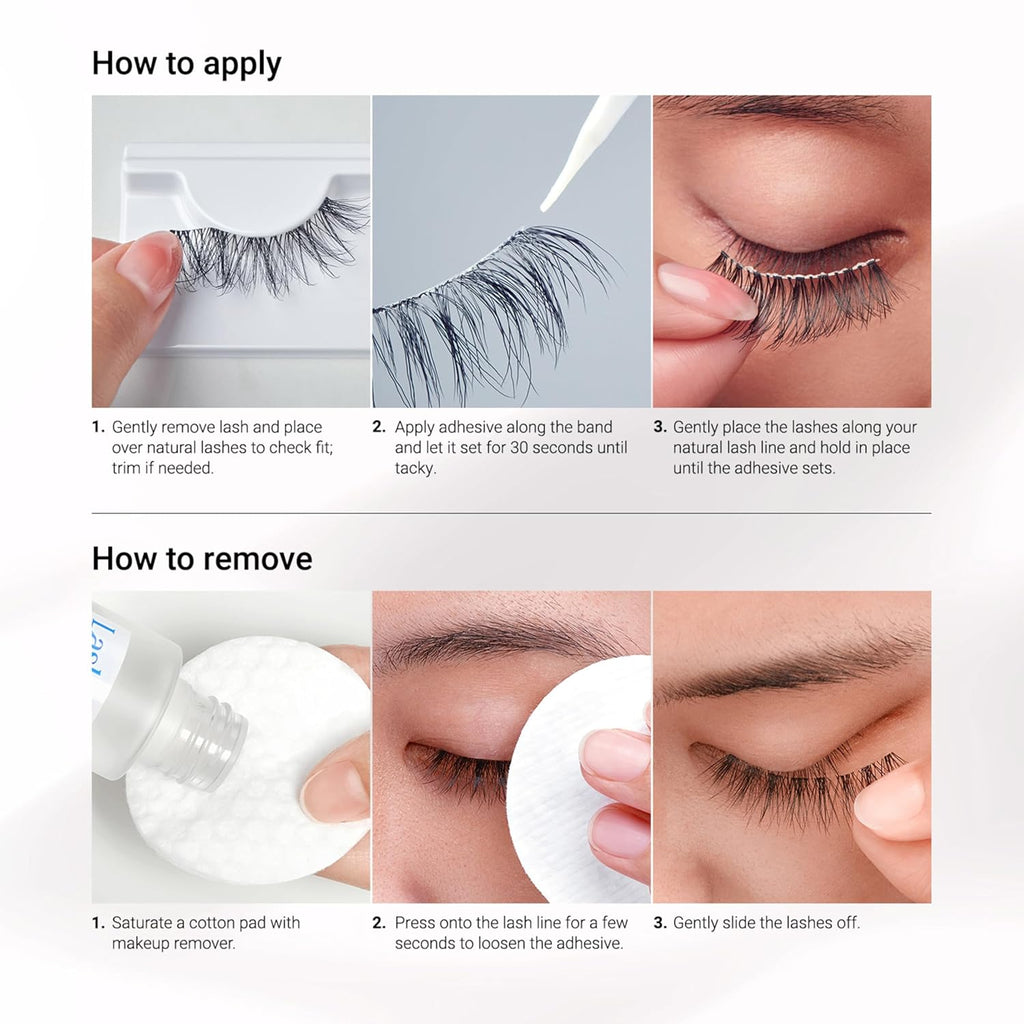 How to apply

1. Gently remove lash and place over natural lashes to check fit; trim if needed.

2. Apply adhesive along the band and let it set for 30 seconds until tacky.

3. Gently place the lashes along your natural lash line and hold in place until the adhesive sets.

How to remove

1. Saturate a cotton pad with makeup remover.

2. Press onto the lash line for a few seconds to loosen the adhesive.

3. Gently slide the lashes off.